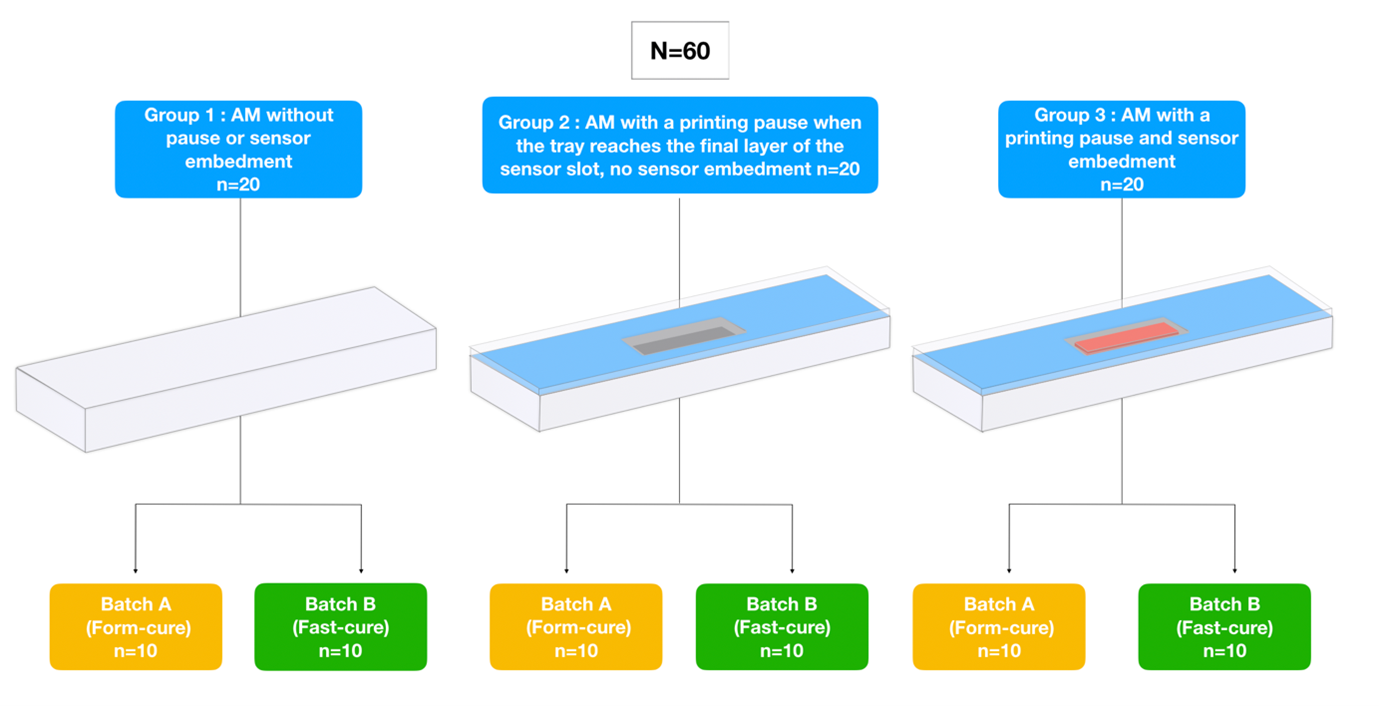 N=60

Group 1 : AM without pause or sensor embedment n=20

Group 2 : AM with a printing pause when the tray reaches the final layer of the sensor slot, no sensor embedment n=20

Group 3 : AM with a printing pause and sensor embedment n=20

Batch A (Form-cure) n=10

Batch B (Fast-cure) n=10

Batch A (Form-cure) n=10

Batch B (Fast-cure) n=10

Batch A (Form-cure) n=10

Batch B (Fast-cure) n=10