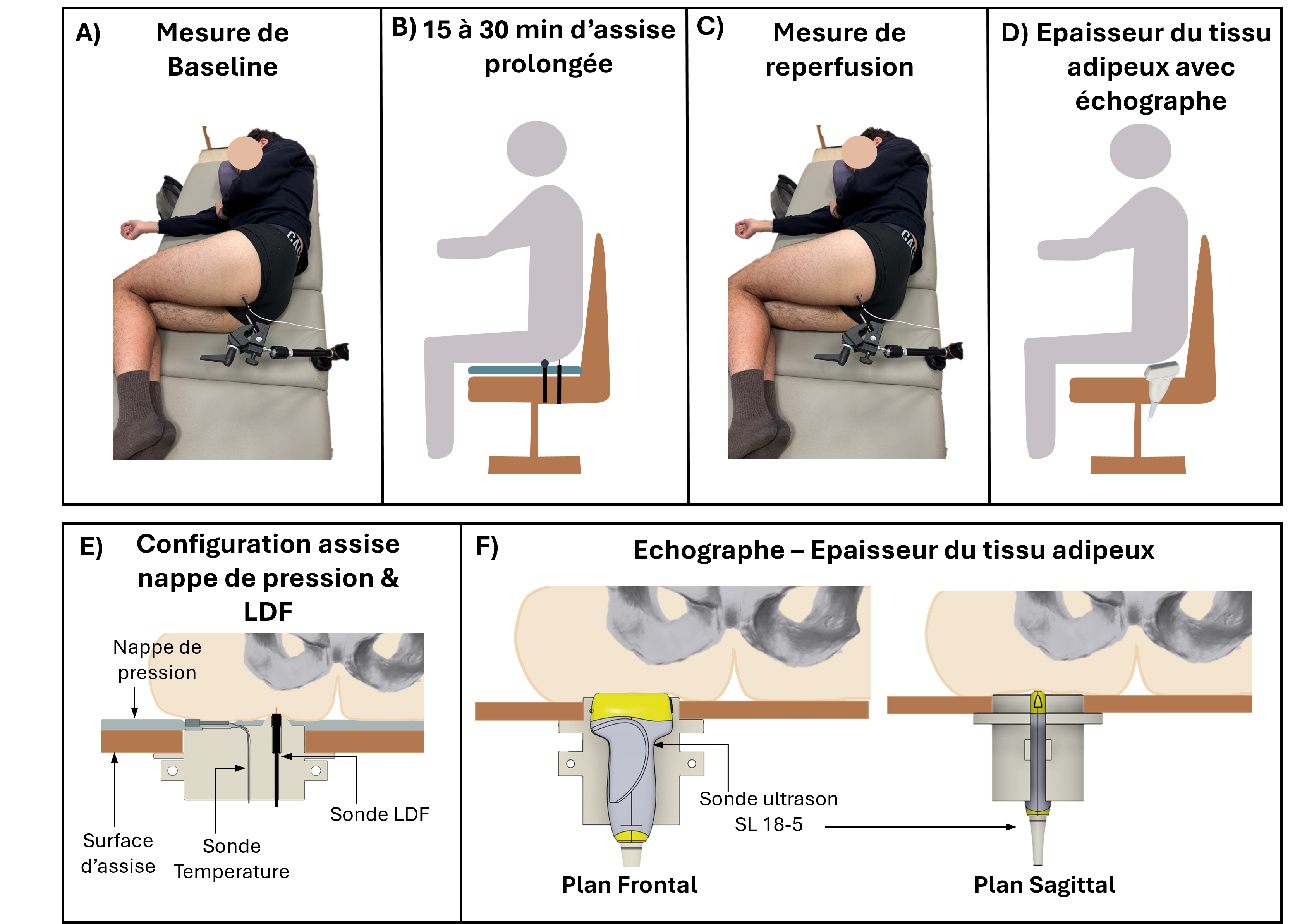 A) Mesure de Baseline

B) 15 à 30 min d'assise prolongée

C) Mesure de reperfusion

D) Epaisseur du tissu adipeux avec échographe

E) Configuration assise nappe de pression & LDF

Nappe de pression

Surface d'assise

Sonde Temperature

Sonde LDF

F) Echographe – Epaisseur du tissu adipeux

Sonde ultrason SL 18-5

Plan Frontal

Plan Sagittal